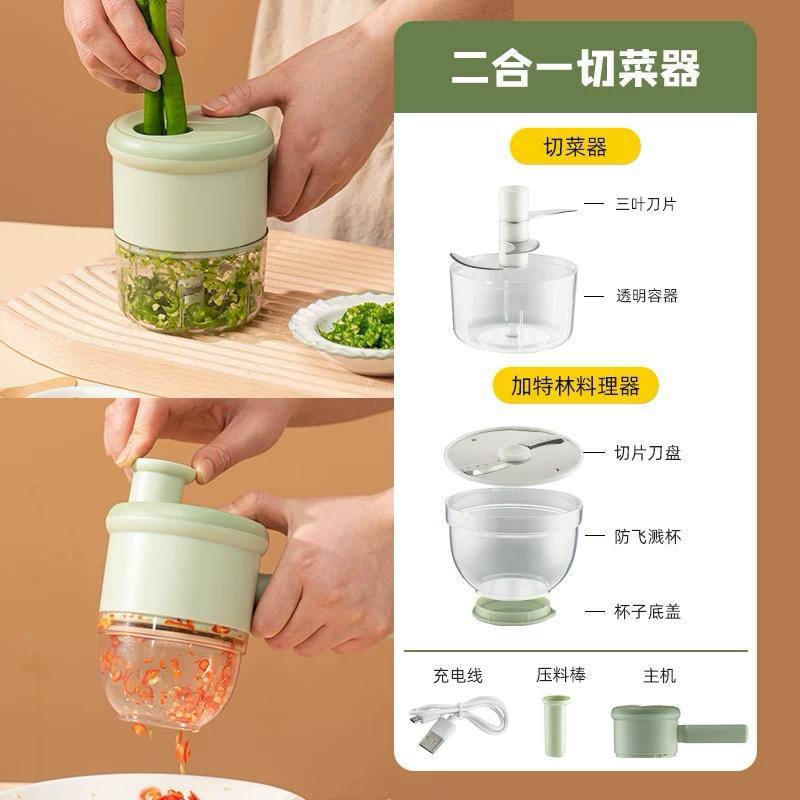 二合一切菜器

切菜器

三叶刀片

透明容器

加特林料理器

切片刀盘

防飞溅杯

杯子底盖

充电线

压料棒

主机